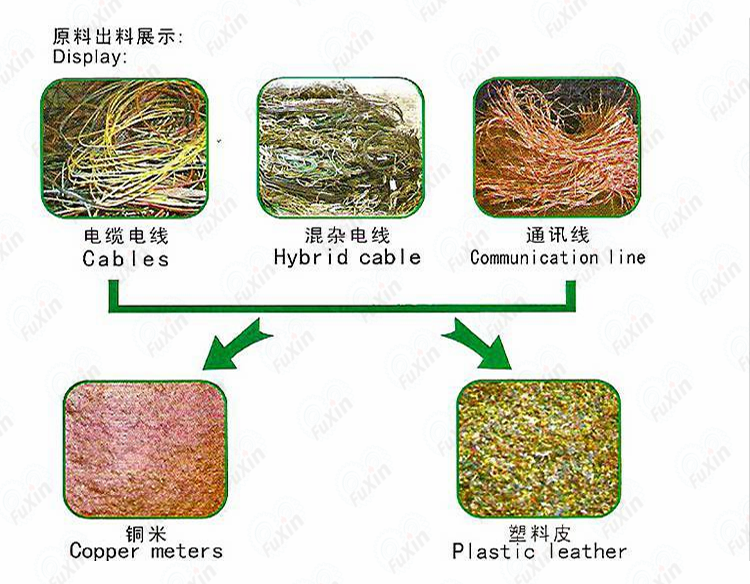 原料出料展示:
Display:

电缆电线
Cables

混杂电线
Hybrid cable

通讯线
Communication line

铜米
Copper meters

塑料皮
Plastic leather

FuXin